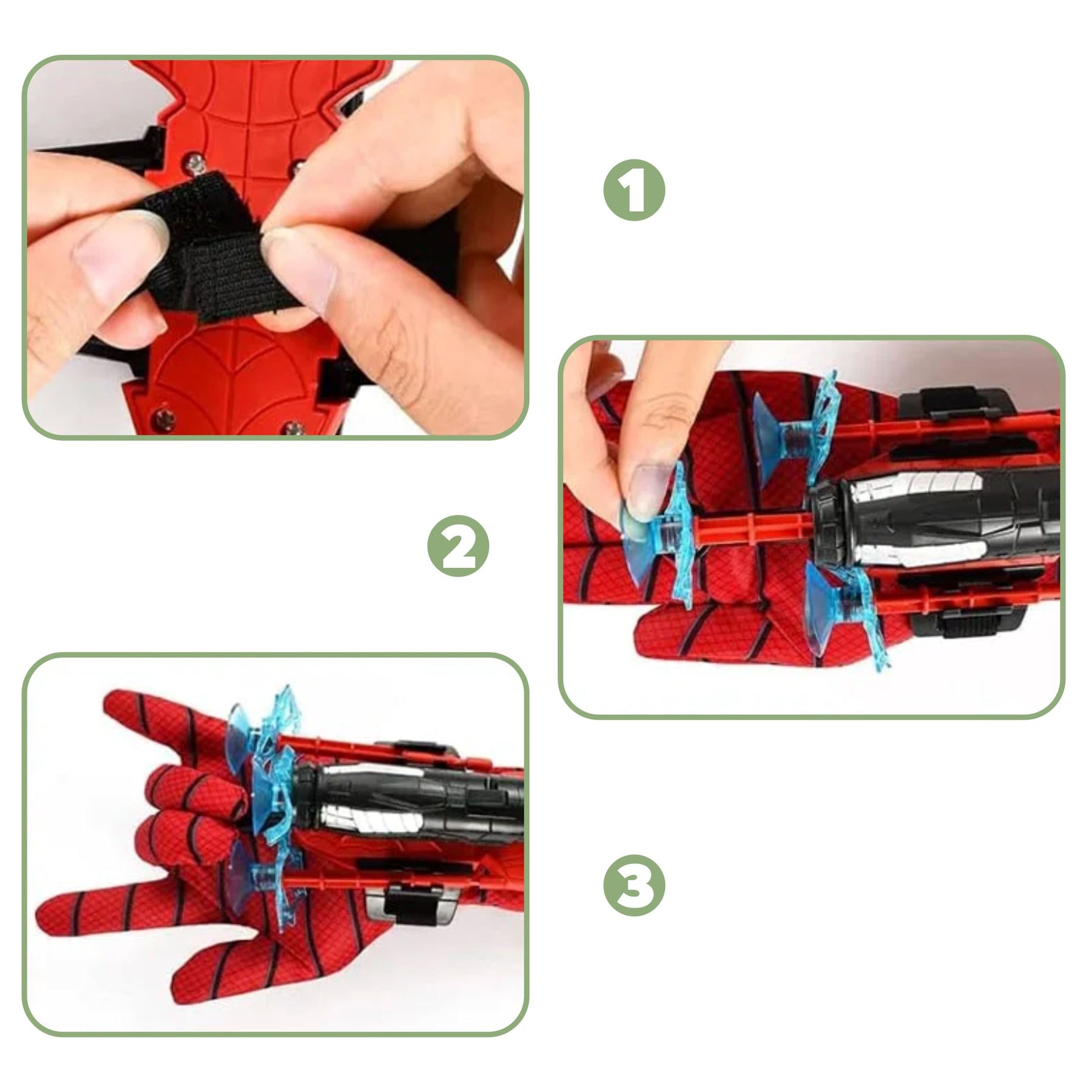 1

2

3