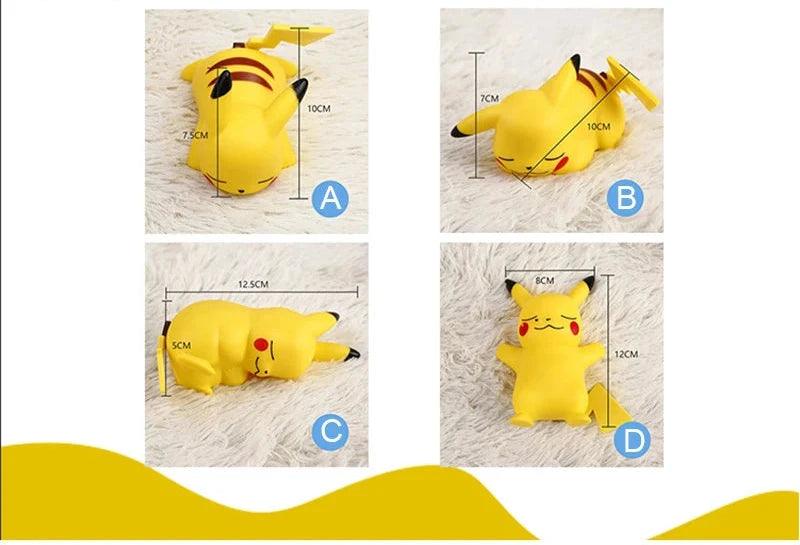 7.5CM
10CM
A

7CM
10CM
B

12.5CM
5CM
C

8CM
12CM
D