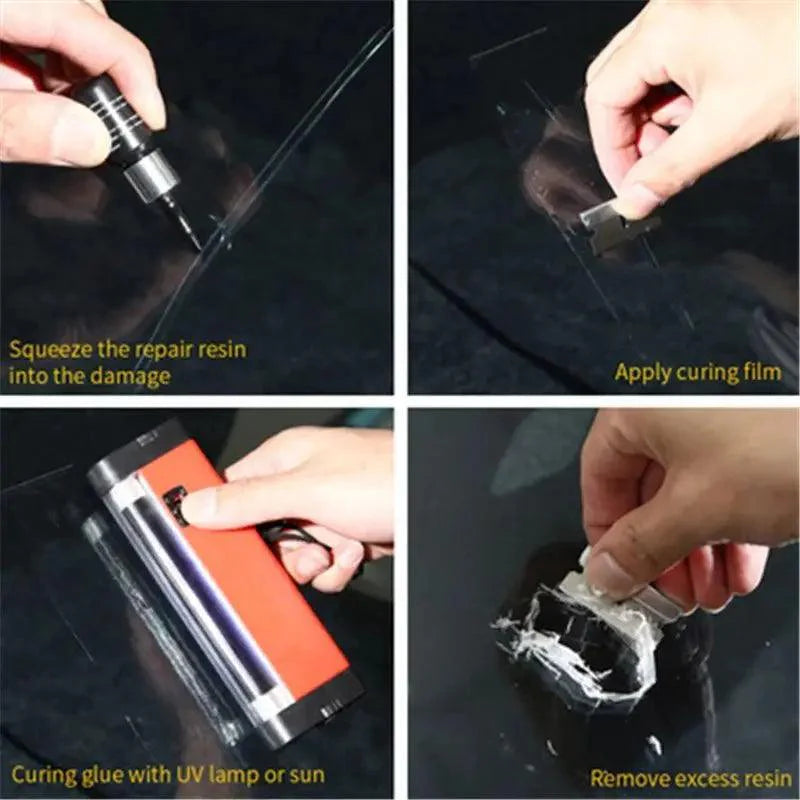 Squeeze the repair resin into the damage

Apply curing film

Curing glue with UV lamp or sun

Remove excess resin