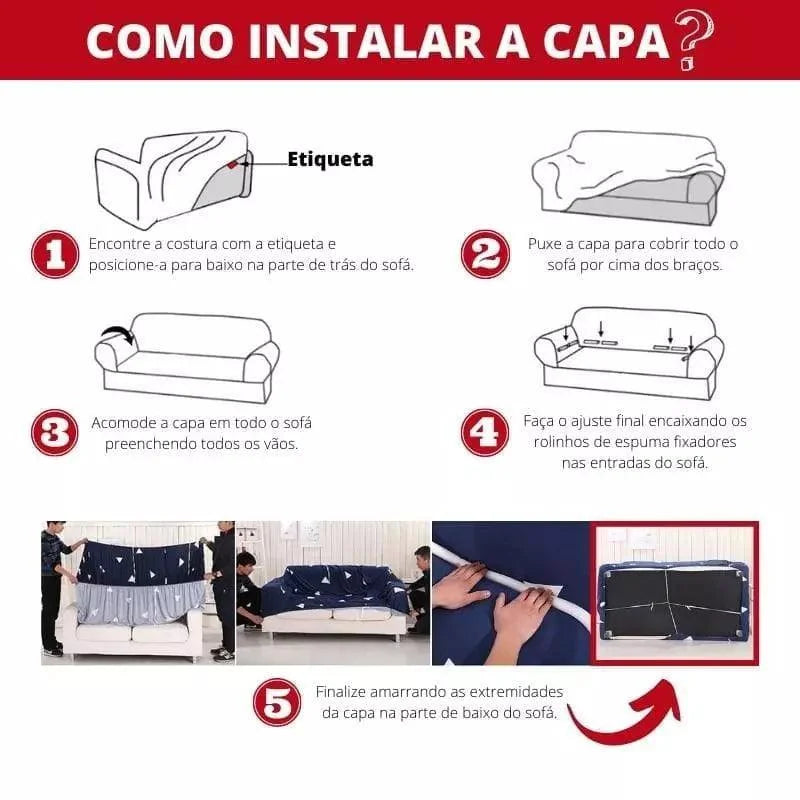 COMO INSTALAR A CAPA?

Etiqueta

1 Encontre a costura com a etiqueta e posicione-a para baixo na parte de trás do sofá.

2 Puxe a capa para cobrir todo o sofá por cima dos braços.

3 Acomode a capa em todo o sofá preenchendo todos os vãos.

4 Faça o ajuste final encaixando os rolinhos de espuma fixadores nas entradas do sofá.

5 Finalize amarrando as extremidades da capa na parte de baixo do sofá.