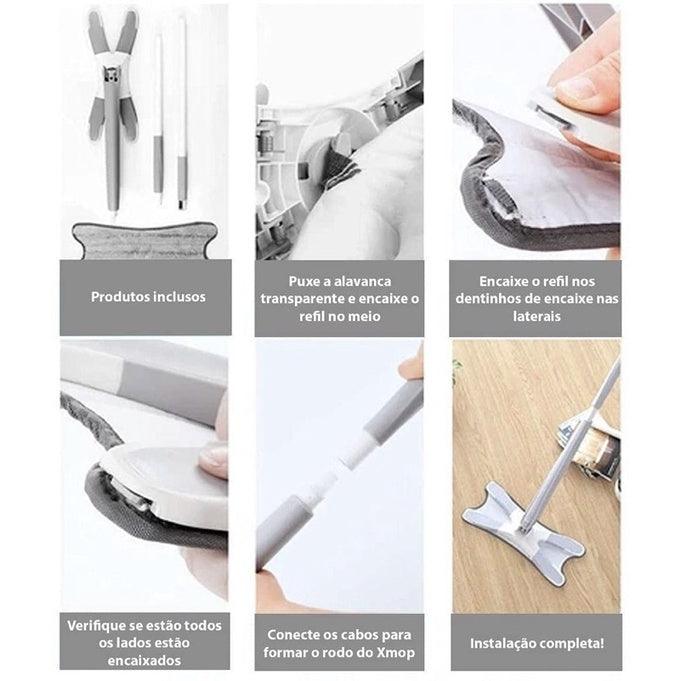 Produtos inclusos

Puxe a alavanca transparente e encaixe o refil no meio

Encaixe o refil nos dentinhos de encaixe nas laterais

Verifique se estão todos os lados estão encaixados

Conecte os cabos para formar o rodo do Xmop

Instalação completa!