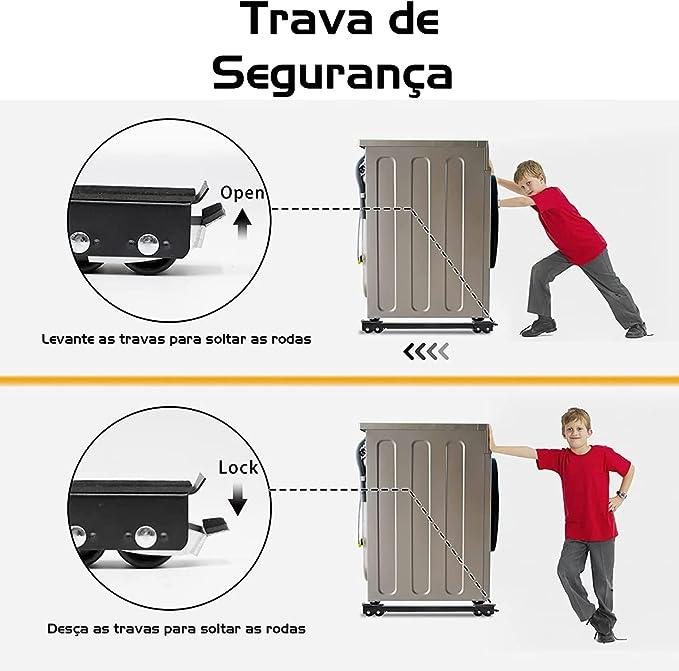 Trava de Segurança

Open

Levante as travas para soltar as rodas

Lock

Desça as travas para soltar as rodas