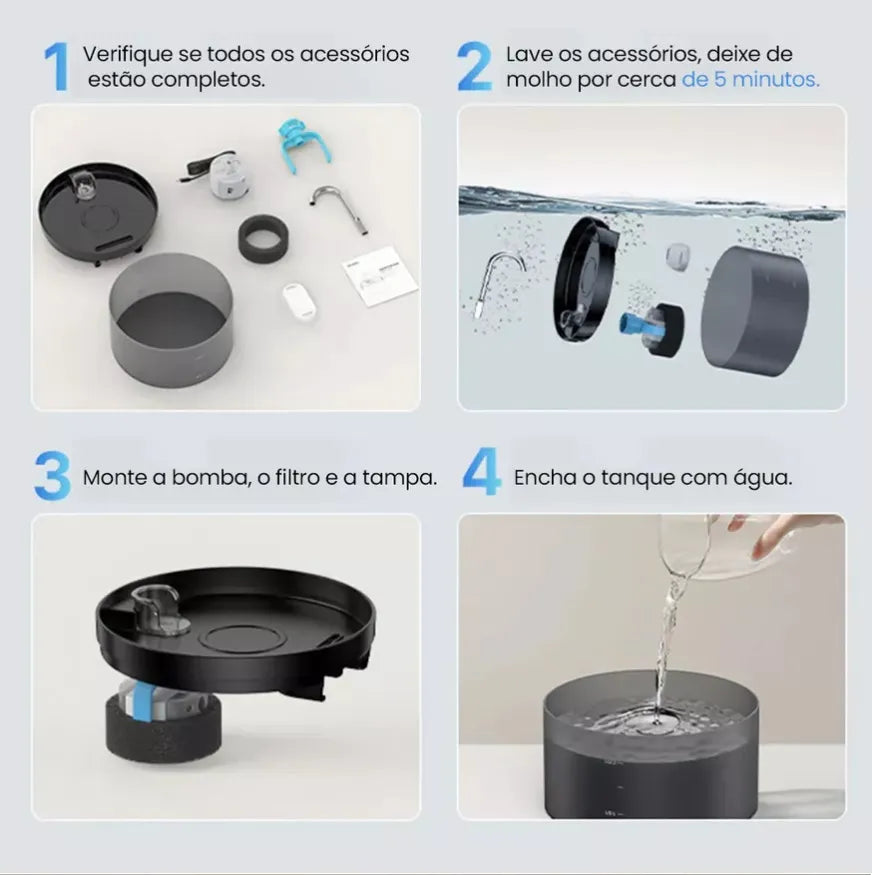 1 Verifique se todos os acessórios estão completos.

2 Lave os acessórios, deixe de molho por cerca de 5 minutos.

3 Monte a bomba, o filtro e a tampa.

4 Encha o tanque com água.