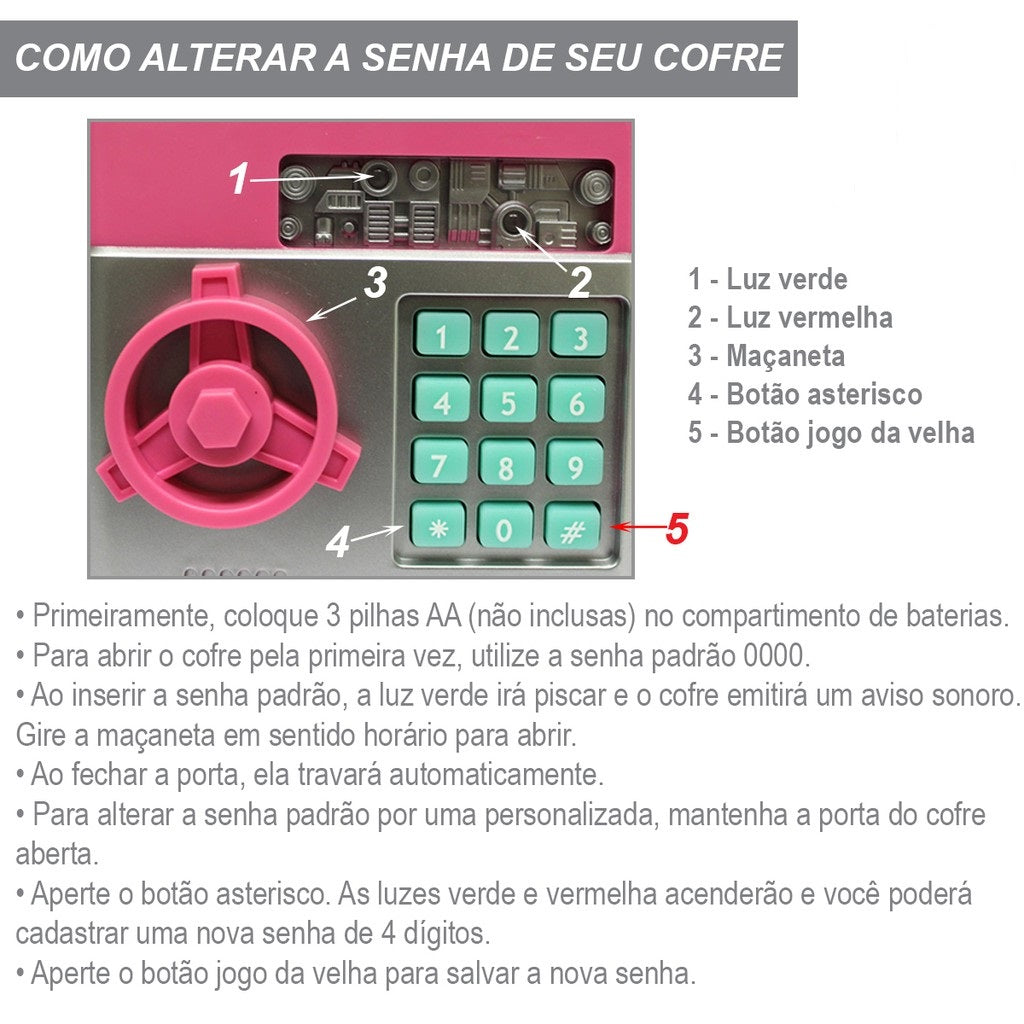 COMO ALTERAR A SENHA DE SEU COFRE

1

2

3

1 2 3
4 5 6
7 8 9
* 0 #

4

5

1 - Luz verde
2 - Luz vermelha
3 - Maçaneta
4 - Botão asterisco
5 - Botão jogo da velha

• Primeiramente, coloque 3 pilhas AA (não inclusas) no compartimento de baterias.
• Para abrir o cofre pela primeira vez, utilize a senha padrão 0000.
• Ao inserir a senha padrão, a luz verde irá piscar e o cofre emitirá um aviso sonoro. Gire a maçaneta em sentido horário para abrir.
• Ao fechar a porta, ela travará automaticamente.
• Para alterar a senha padrão por uma personalizada, mantenha a porta do cofre aberta.
• Aperte o botão asterisco. As luzes verde e vermelha acenderão e você poderá cadastrar uma nova senha de 4 dígitos.
• Aperte o botão jogo da velha para salvar a nova senha.