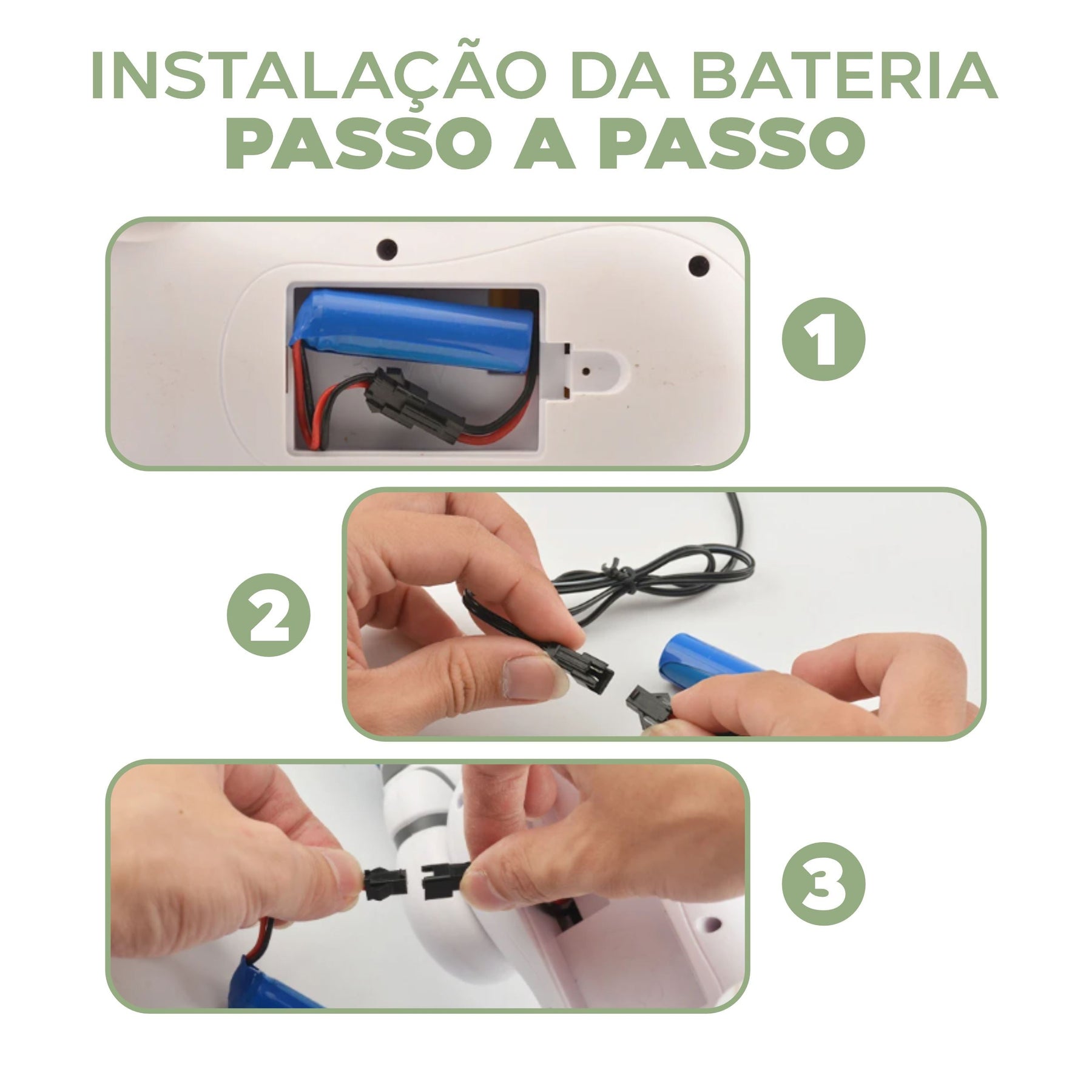 INSTALAÇÃO DA BATERIA
PASSO A PASSO

1

2

3