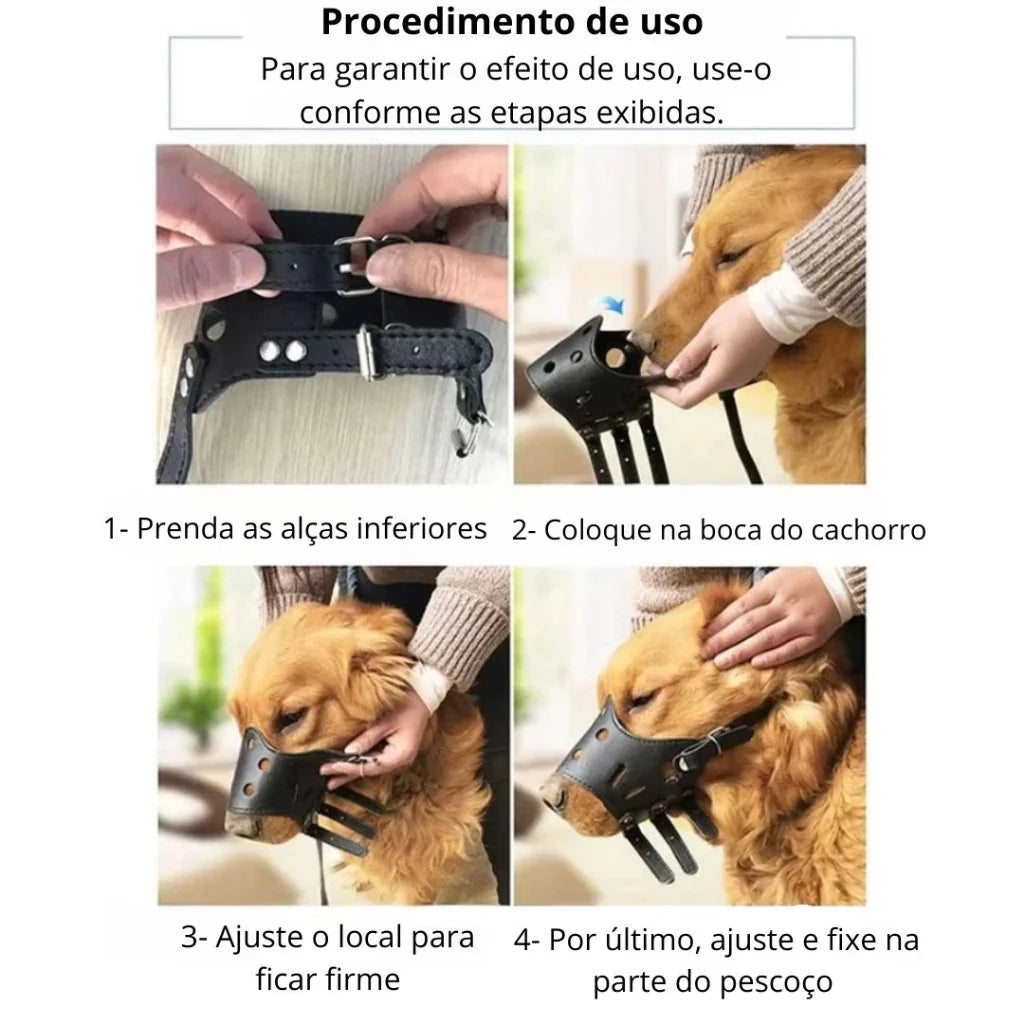 Procedimento de uso

Para garantir o efeito de uso, use-o conforme as etapas exibidas.

1- Prenda as alças inferiores

2- Coloque na boca do cachorro

3- Ajuste o local para ficar firme

4- Por último, ajuste e fixe na parte do pescoço