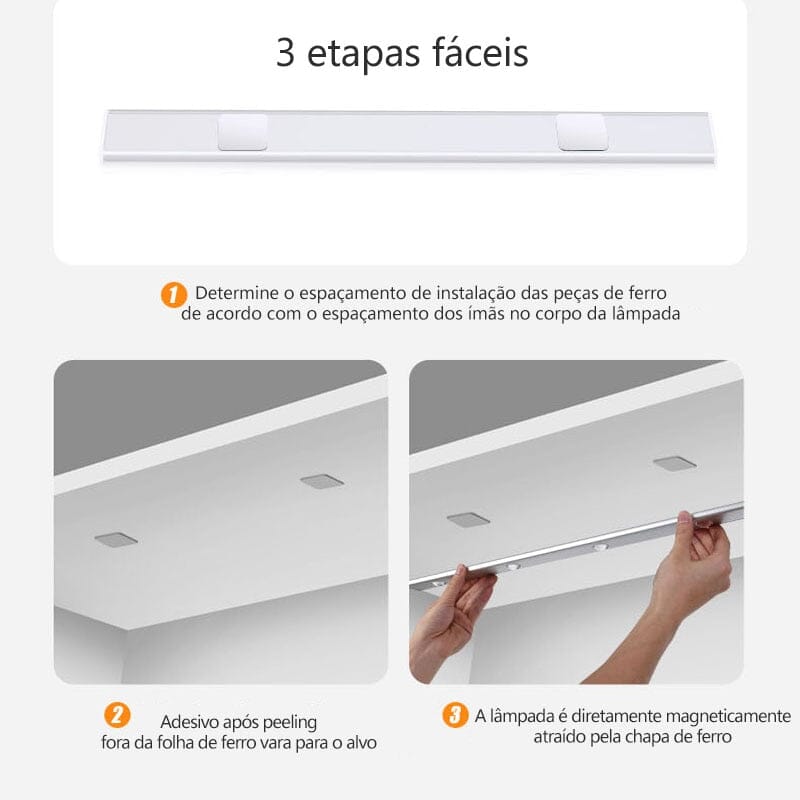 3 etapas fáceis

1 Determine o espaçamento de instalação das peças de ferro de acordo com o espaçamento dos ímãs no corpo da lâmpada

2 Adesivo após peeling fora da folha de ferro vara para o alvo

3 A lâmpada é diretamente magneticamente atraído pela chapa de ferro