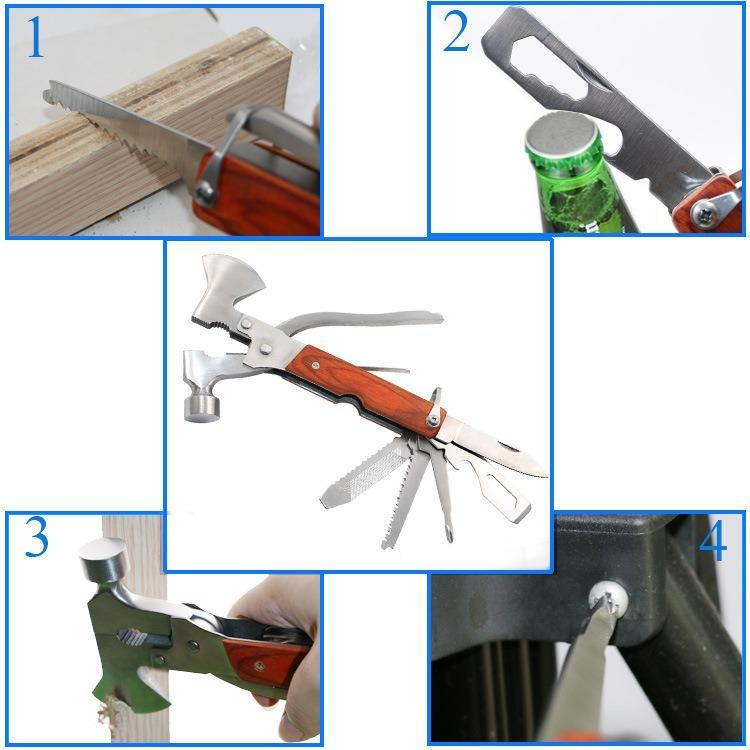 1

2

3

4